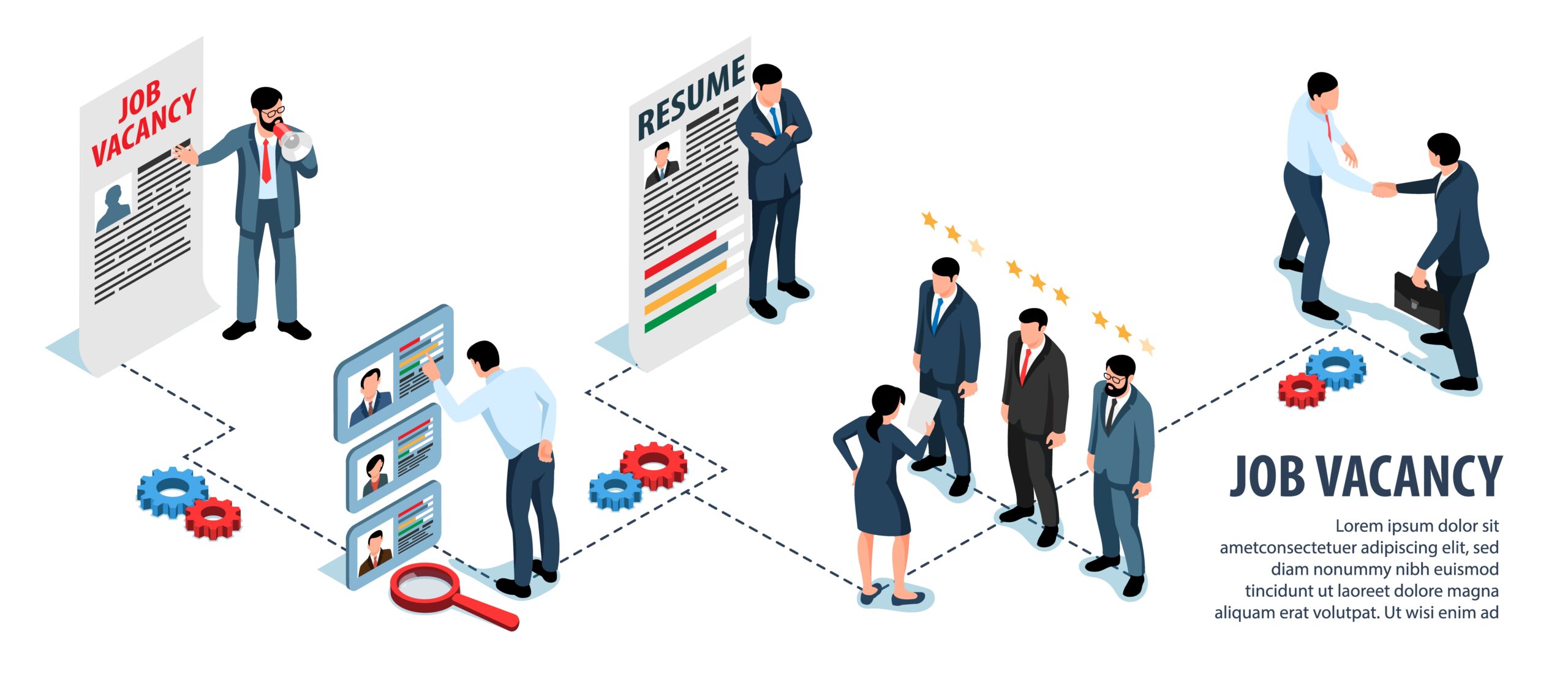 JOB VACANCY

RESUME

JOB VACANCY

Lorem ipsum dolor sit ametconsectetuer adipiscing elit, sed diam nonummy nibh euismod tincidunt ut laoreet dolore magna aliquam erat volutpat. Ut wisi enim ad